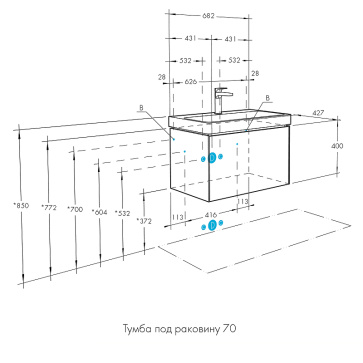 682
431
431
532
532
28
626
28
B
B
427
400
*850
*772
*700
*604
*532
*372
113
416
113

Тумба под раковину 70